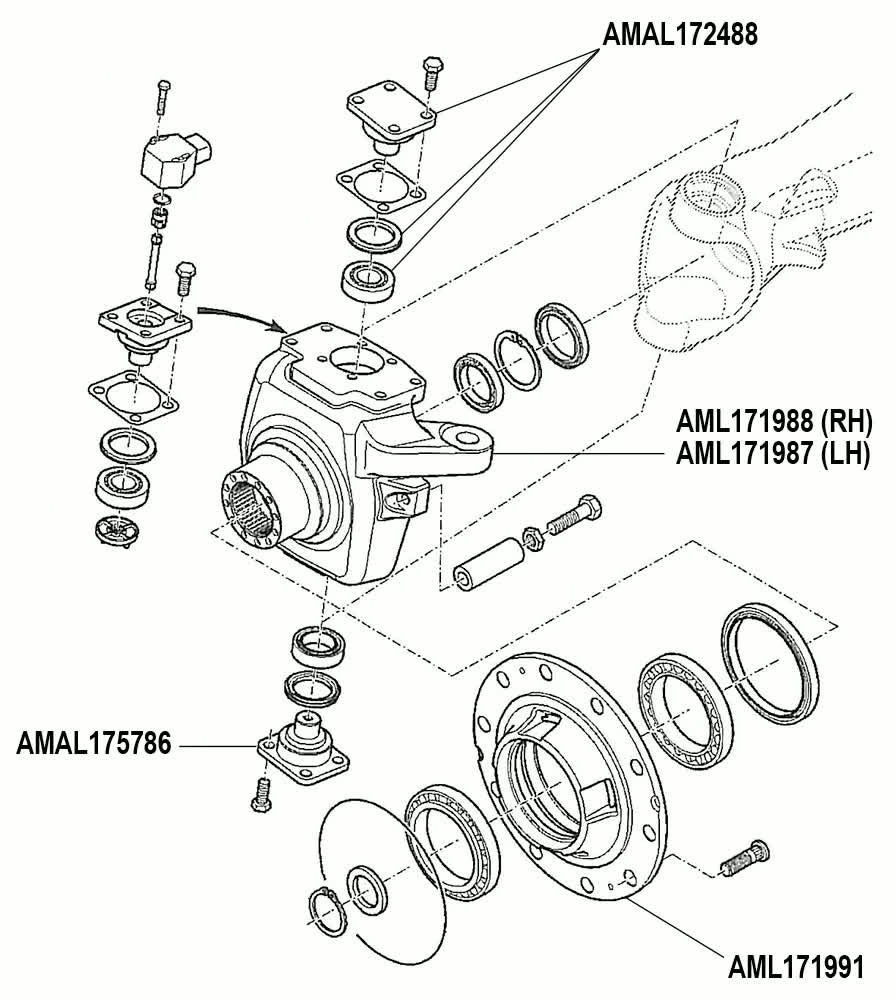 AMAL172488

AML171988 (RH)
AML171987 (LH)

AMAL175786

AML171991